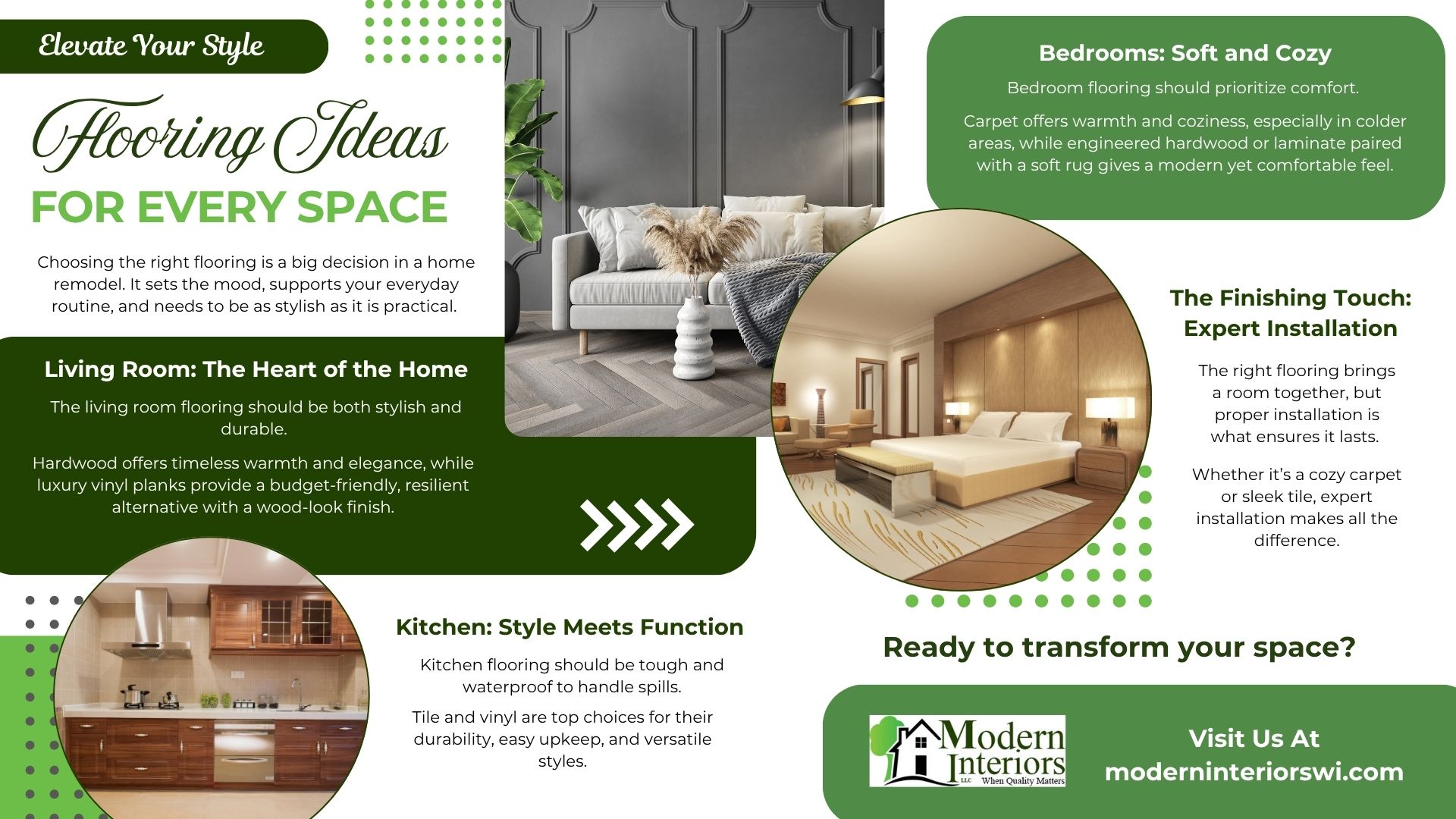 Elevate Your Style

Flooring Ideas

FOR EVERY SPACE

Choosing the right flooring is a big decision in a home remodel. It sets the mood, supports your everyday routine, and needs to be as stylish as it is practical.

Living Room: The Heart of the Home

The living room flooring should be both stylish and durable.

Hardwood offers timeless warmth and elegance, while luxury vinyl planks provide a budget-friendly, resilient alternative with a wood-look finish.

Kitchen: Style Meets Function

Kitchen flooring should be tough and waterproof to handle spills.

Tile and vinyl are top choices for their durability, easy upkeep, and versatile styles.

Bedrooms: Soft and Cozy

Bedroom flooring should prioritize comfort.

Carpet offers warmth and coziness, especially in colder areas, while engineered hardwood or laminate paired with a soft rug gives a modern yet comfortable feel.

The Finishing Touch: Expert Installation

The right flooring brings a room together, but proper installation is what ensures it lasts.

Whether it's a cozy carpet or sleek tile, expert installation makes all the difference.

Ready to transform your space?

Modern Interiors LLC When Quality Matters

Visit Us At moderninteriorswi.com