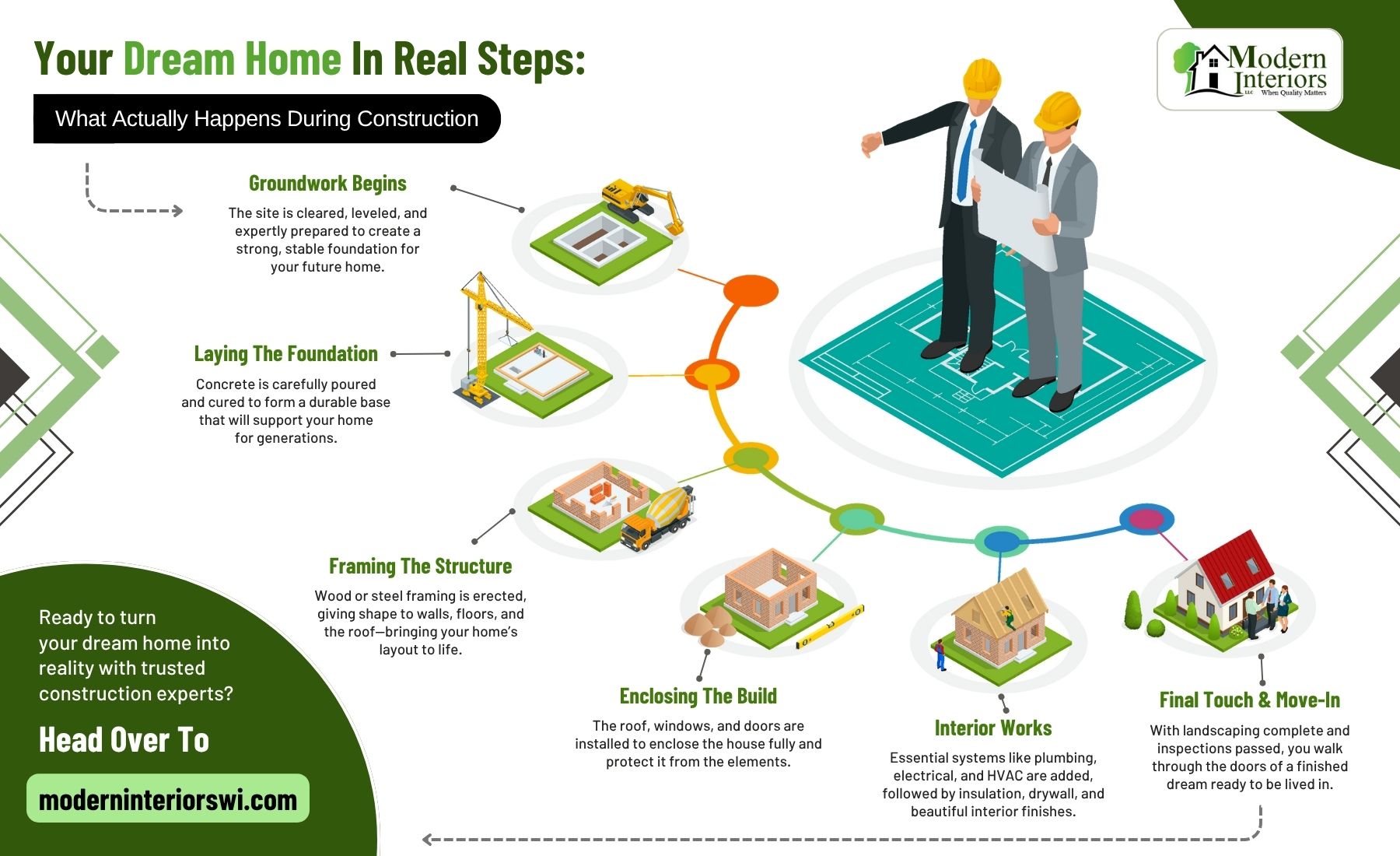 Your Dream Home In Real Steps:

What Actually Happens During Construction

Modern Interiors LLC When Quality Matters

Groundwork Begins

The site is cleared, leveled, and expertly prepared to create a strong, stable foundation for your future home.

Laying The Foundation

Concrete is carefully poured and cured to form a durable base that will support your home for generations.

Framing The Structure

Wood or steel framing is erected, giving shape to walls, floors, and the roof—bringing your home's layout to life.

Enclosing The Build

The roof, windows, and doors are installed to enclose the house fully and protect it from the elements.

Interior Works

Essential systems like plumbing, electrical, and HVAC are added, followed by insulation, drywall, and beautiful interior finishes.

Final Touch & Move-In

With landscaping complete and inspections passed, you walk through the doors of a finished dream ready to be lived in.

Ready to turn your dream home into reality with trusted construction experts?

Head Over To

moderninteriorswi.com