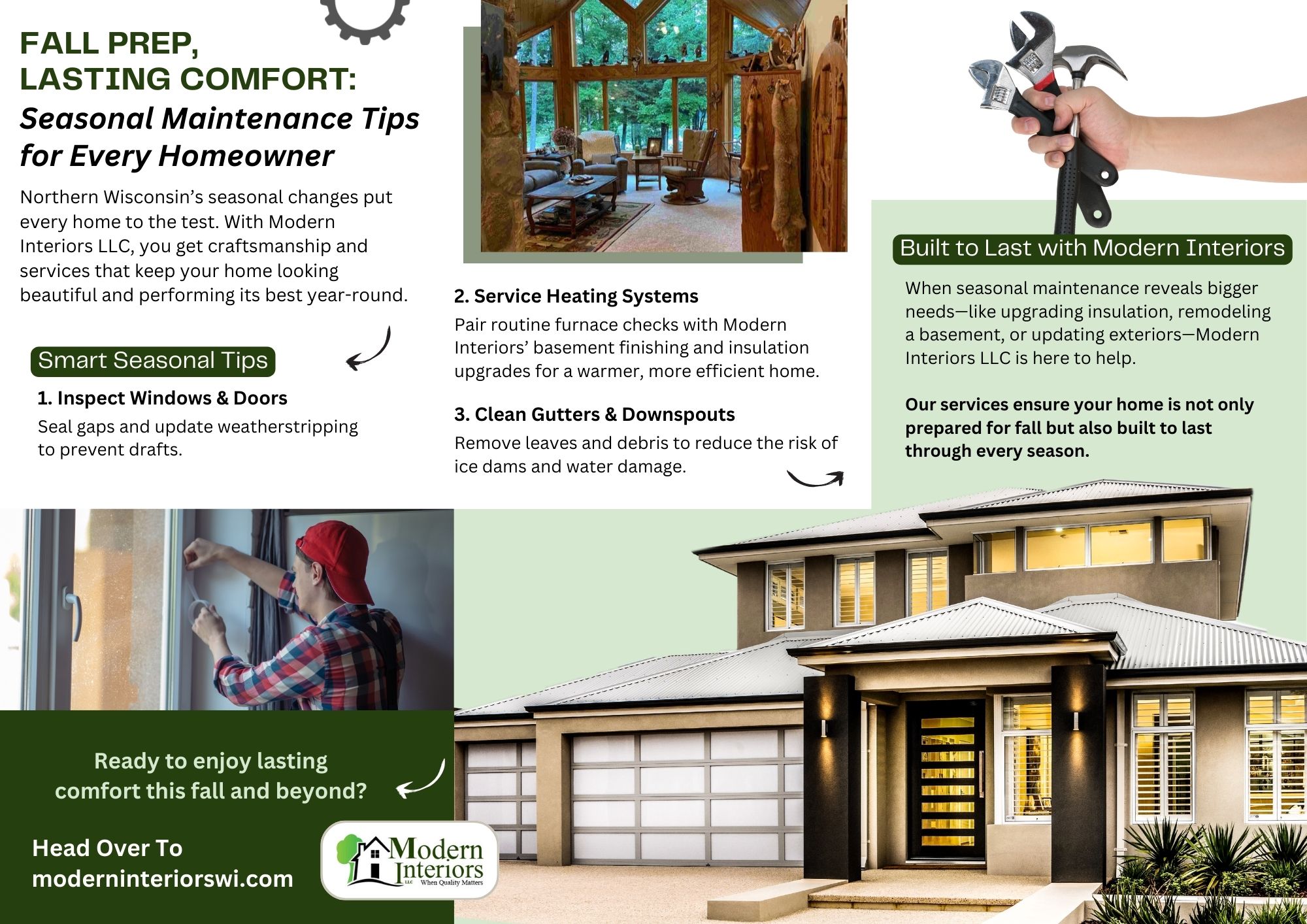 FALL PREP, LASTING COMFORT:
Seasonal Maintenance Tips for Every Homeowner

Northern Wisconsin's seasonal changes put every home to the test. With Modern Interiors LLC, you get craftsmanship and services that keep your home looking beautiful and performing its best year-round.

Smart Seasonal Tips

1. Inspect Windows & Doors
Seal gaps and update weatherstripping to prevent drafts.

2. Service Heating Systems
Pair routine furnace checks with Modern Interiors' basement finishing and insulation upgrades for a warmer, more efficient home.

3. Clean Gutters & Downspouts
Remove leaves and debris to reduce the risk of ice dams and water damage.

Built to Last with Modern Interiors

When seasonal maintenance reveals bigger needs—like upgrading insulation, remodeling a basement, or updating exteriors—Modern Interiors LLC is here to help.

Our services ensure your home is not only prepared for fall but also built to last through every season.

Ready to enjoy lasting comfort this fall and beyond?

Head Over To
moderninteriorswi.com

Modern Interiors LLC When Quality Matters