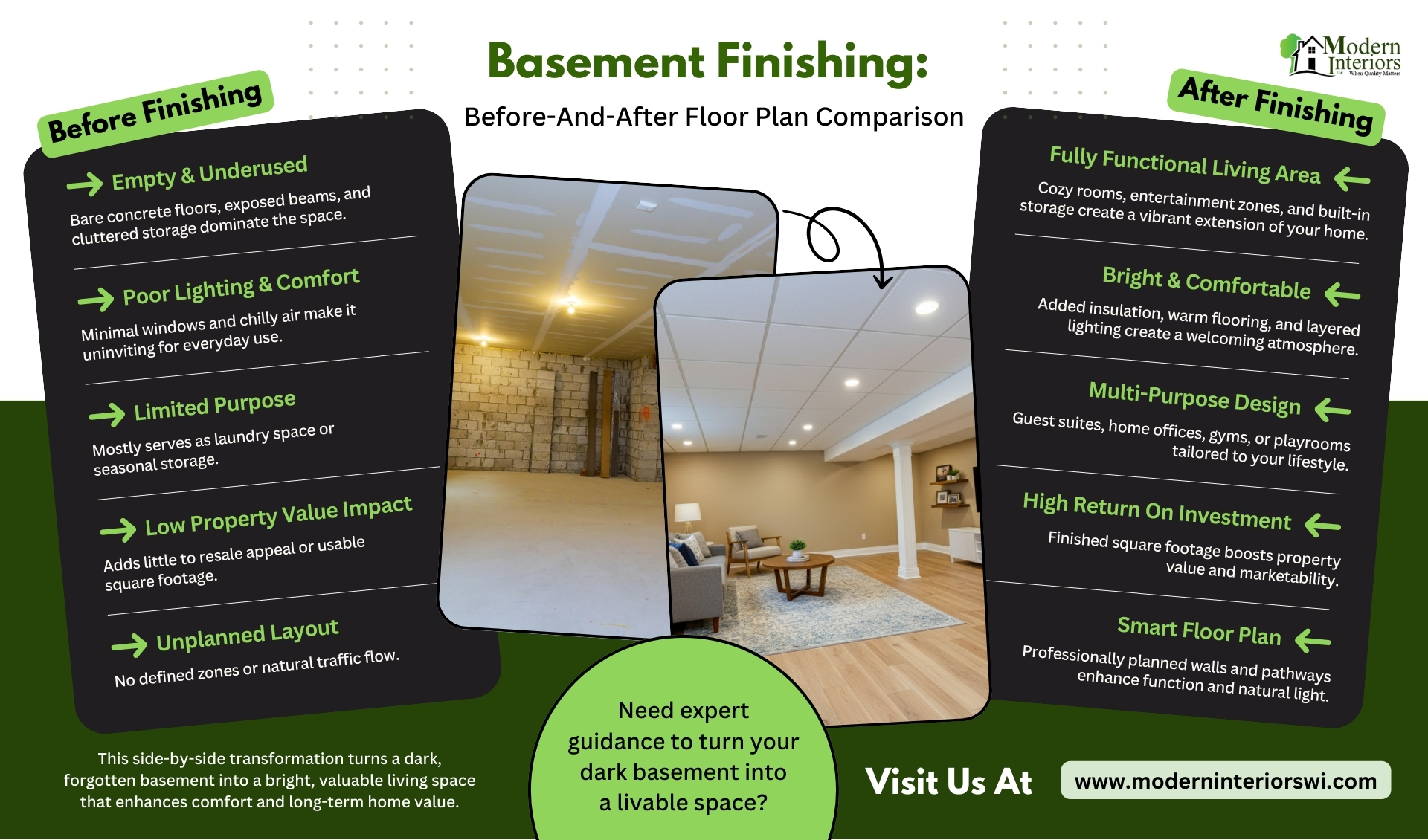 Basement Finishing:

Before-And-After Floor Plan Comparison

Modern Interiors LLC When Quality Matters

Before Finishing

Empty & Underused
Bare concrete floors, exposed beams, and cluttered storage dominate the space.

Poor Lighting & Comfort
Minimal windows and chilly air make it uninviting for everyday use.

Limited Purpose
Mostly serves as laundry space or seasonal storage.

Low Property Value Impact
Adds little to resale appeal or usable square footage.

Unplanned Layout
No defined zones or natural traffic flow.

After Finishing

Fully Functional Living Area
Cozy rooms, entertainment zones, and built-in storage create a vibrant extension of your home.

Bright & Comfortable
Added insulation, warm flooring, and layered lighting create a welcoming atmosphere.

Multi-Purpose Design
Guest suites, home offices, gyms, or playrooms tailored to your lifestyle.

High Return On Investment
Finished square footage boosts property value and marketability.

Smart Floor Plan
Professionally planned walls and pathways enhance function and natural light.

This side-by-side transformation turns a dark, forgotten basement into a bright, valuable living space that enhances comfort and long-term home value.

Need expert guidance to turn your dark basement into a livable space?

Visit Us At

www.moderninteriorswi.com